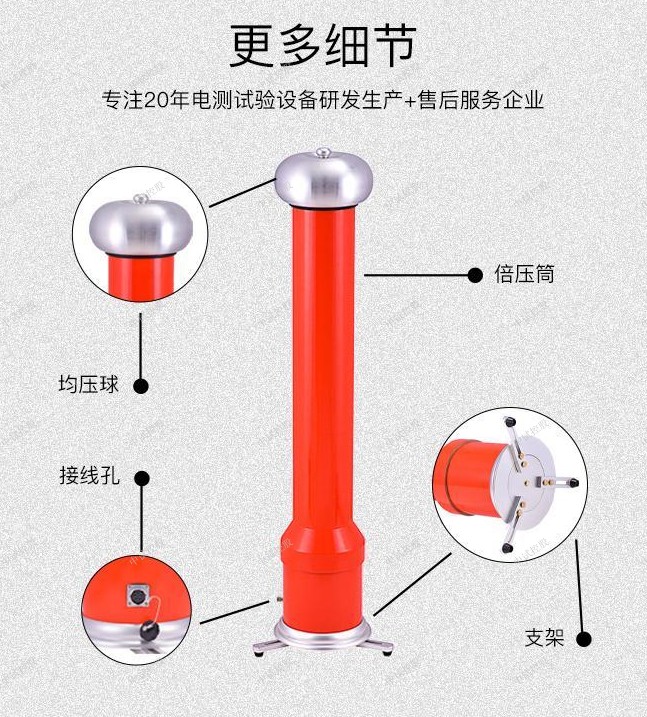 更多细节

专注20年电测试验设备研发生产+售后服务企业

倍压筒

均压球

接线孔

支架