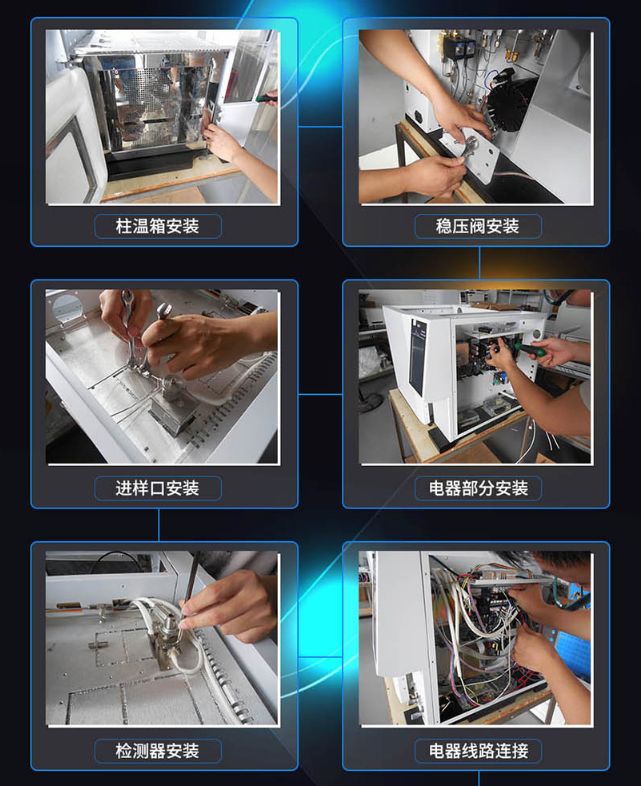 柱温箱安装

稳压阀安装

进样口安装

电器部分安装

检测器安装

电器线路连接